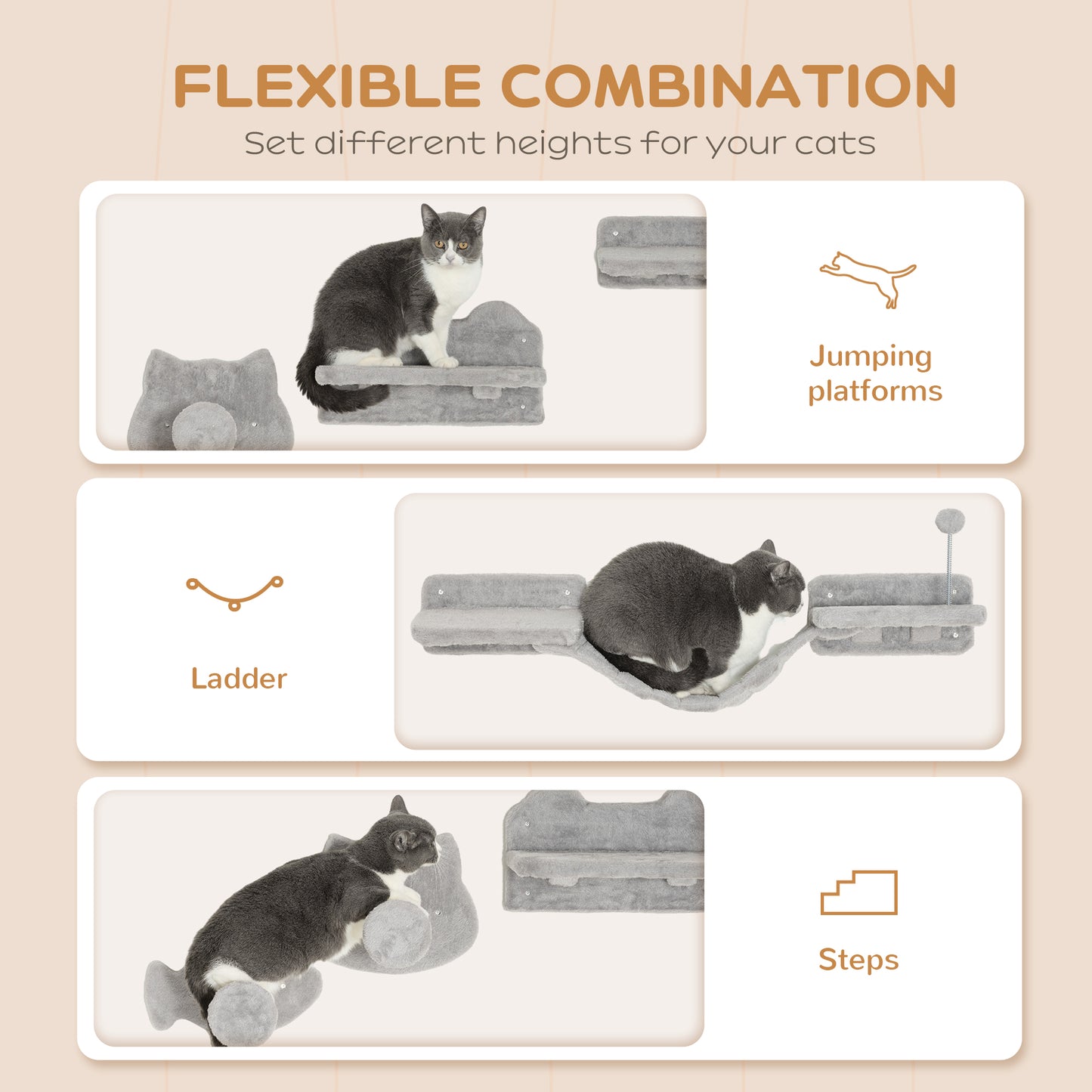 FLEXIBLE COMBINATION

Set different heights for your cats

Jumping platforms

Ladder

Steps