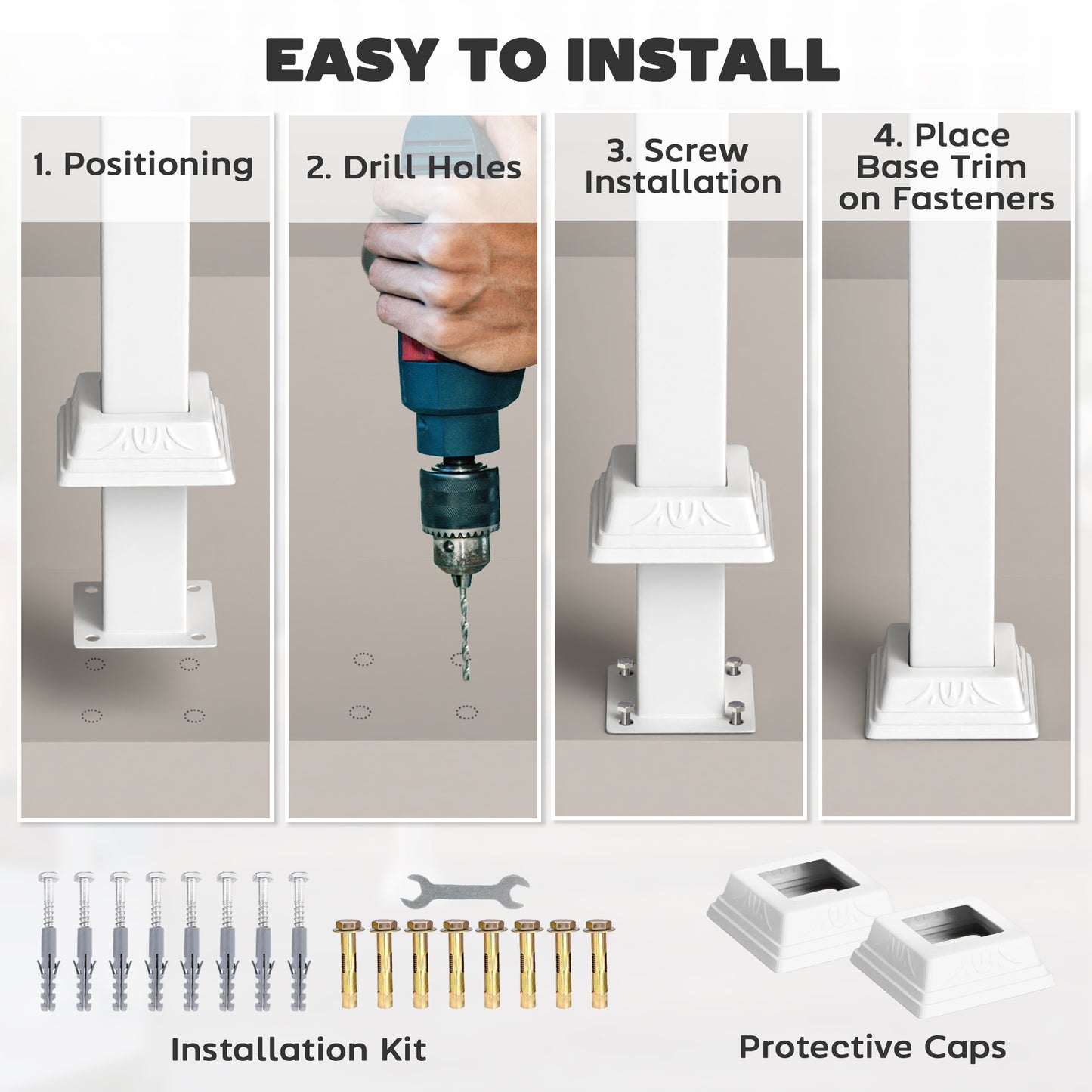 EASY TO INSTALL

1. Positioning

2. Drill Holes

3. Screw Installation

4. Place Base Trim on Fasteners

Installation Kit

Protective Caps